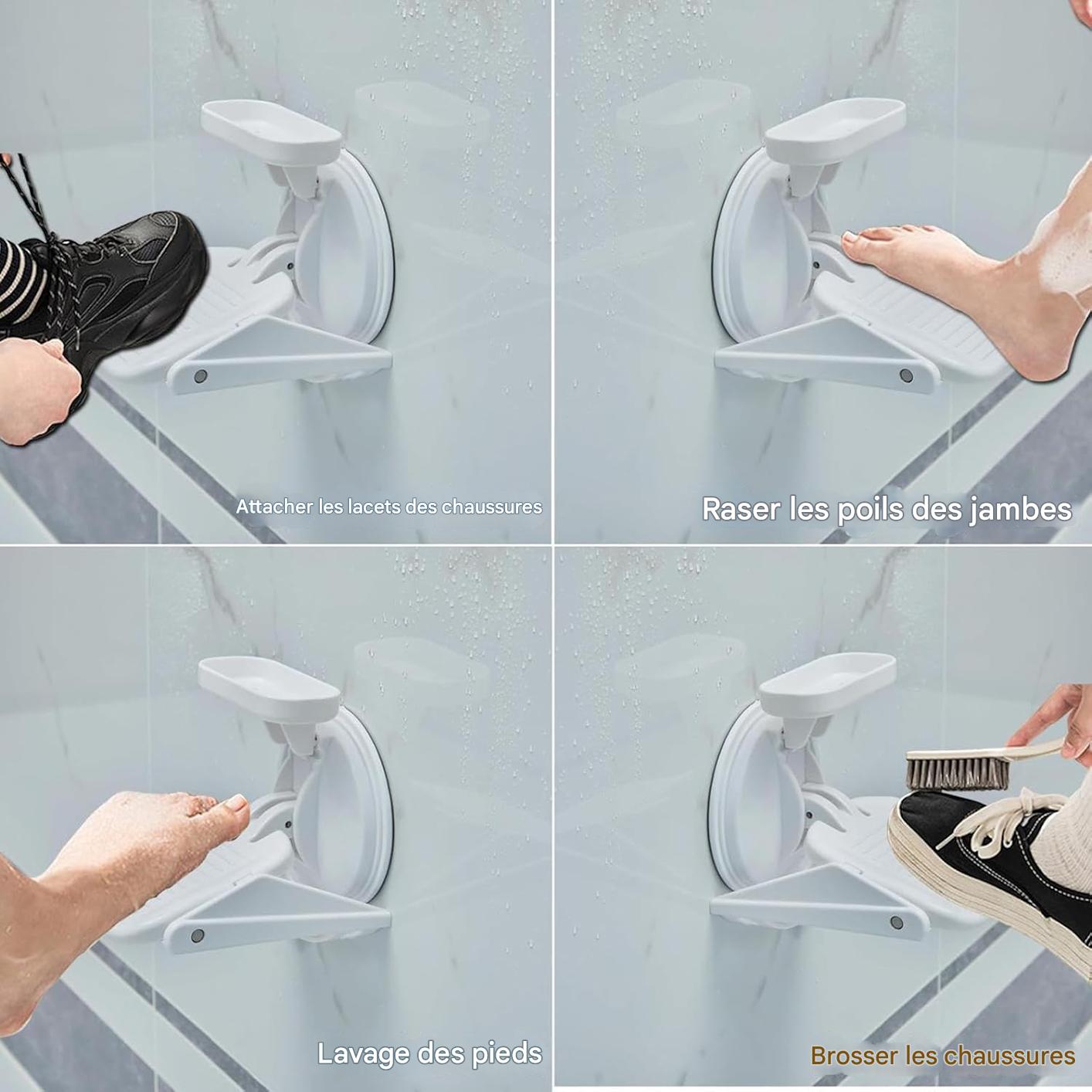 Attacher les lacets des chaussures

Raser les poils des jambes

Lavage des pieds

Brosser les chaussures